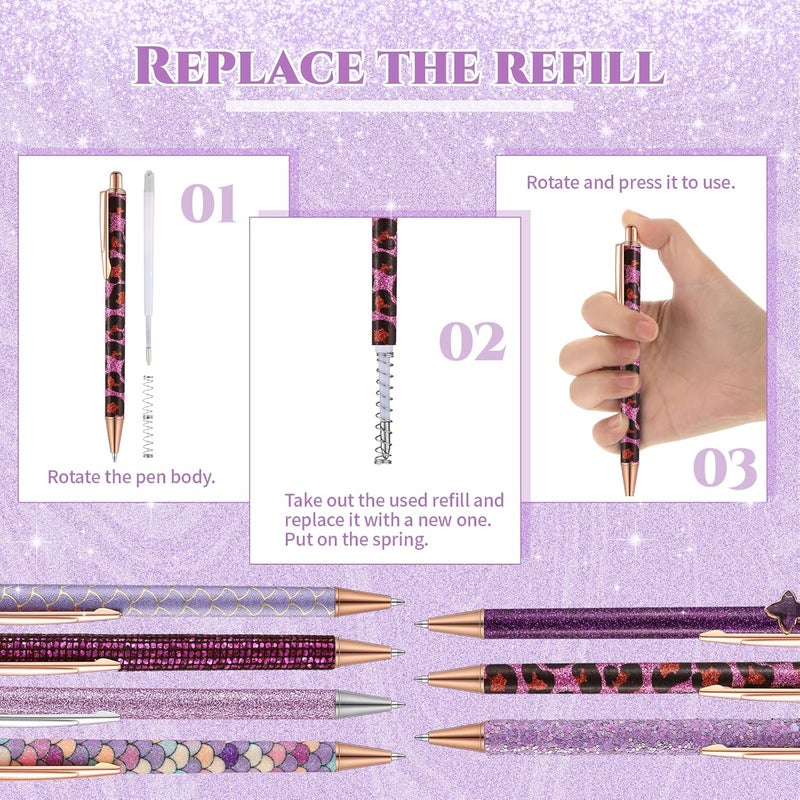 REPLACE THE REFILL

01

Rotate the pen body.

02

Take out the used refill and replace it with a new one. Put on the spring.

Rotate and press it to use.

03